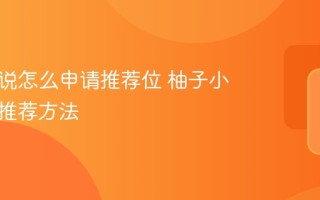 说怎么申请推荐位 柚子小
推荐方法