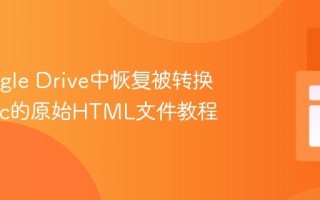 gle Drive中恢复被转换
c的原始HTML文件教程